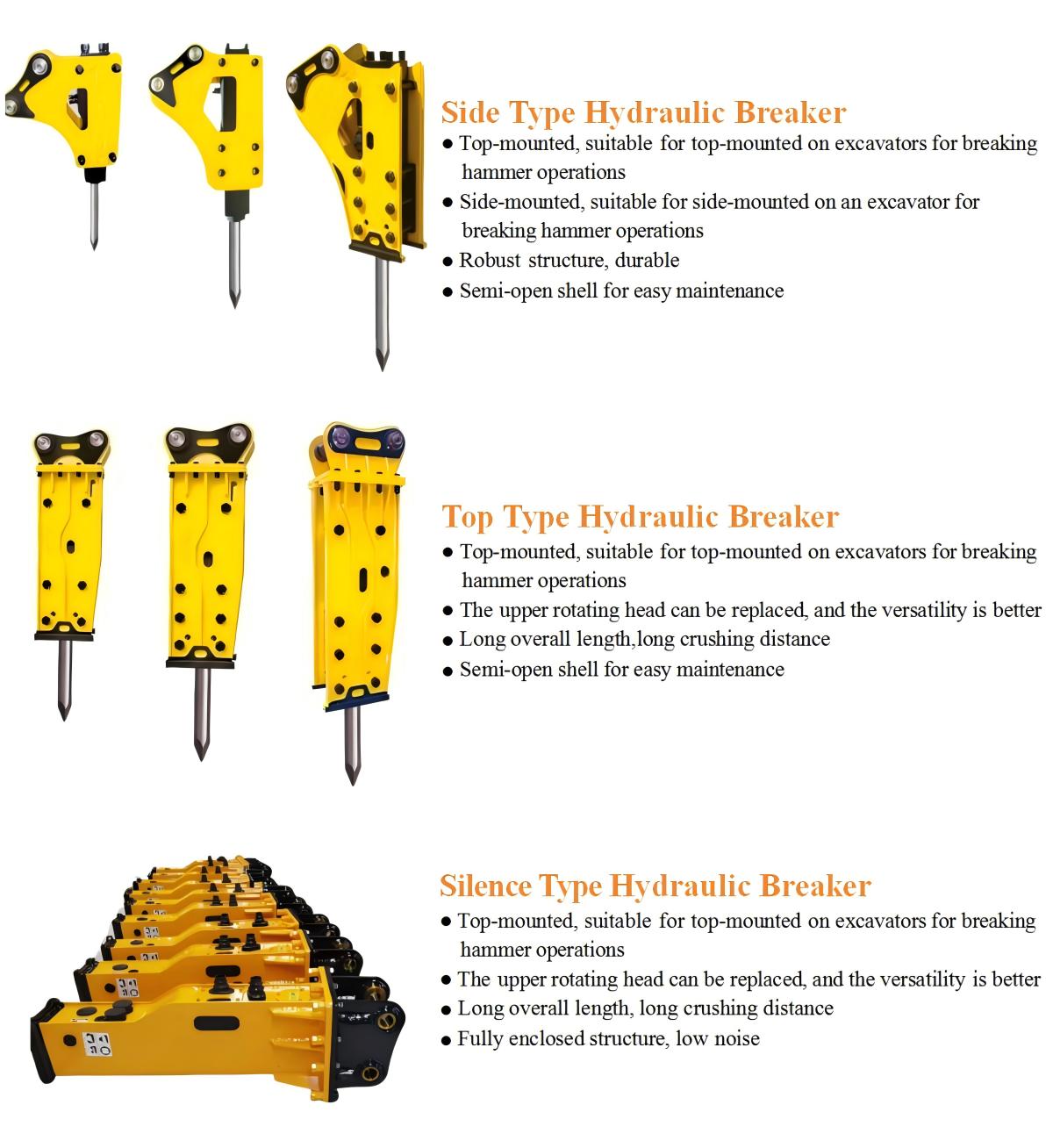 Side Type Hydraulic Breaker
● Top-mounted, suitable for top-mounted on excavators for breaking hammer operations
● Side-mounted, suitable for side-mounted on an excavator for breaking hammer operations
● Robust structure, durable
● Semi-open shell for easy maintenance

Top Type Hydraulic Breaker
● Top-mounted, suitable for top-mounted on excavators for breaking hammer operations
● The upper rotating head can be replaced, and the versatility is better
● Long overall length,long crushing distance
● Semi-open shell for easy maintenance

Silence Type Hydraulic Breaker
● Top-mounted, suitable for top-mounted on excavators for breaking hammer operations
● The upper rotating head can be replaced, and the versatility is better
● Long overall length, long crushing distance
● Fully enclosed structure, low noise